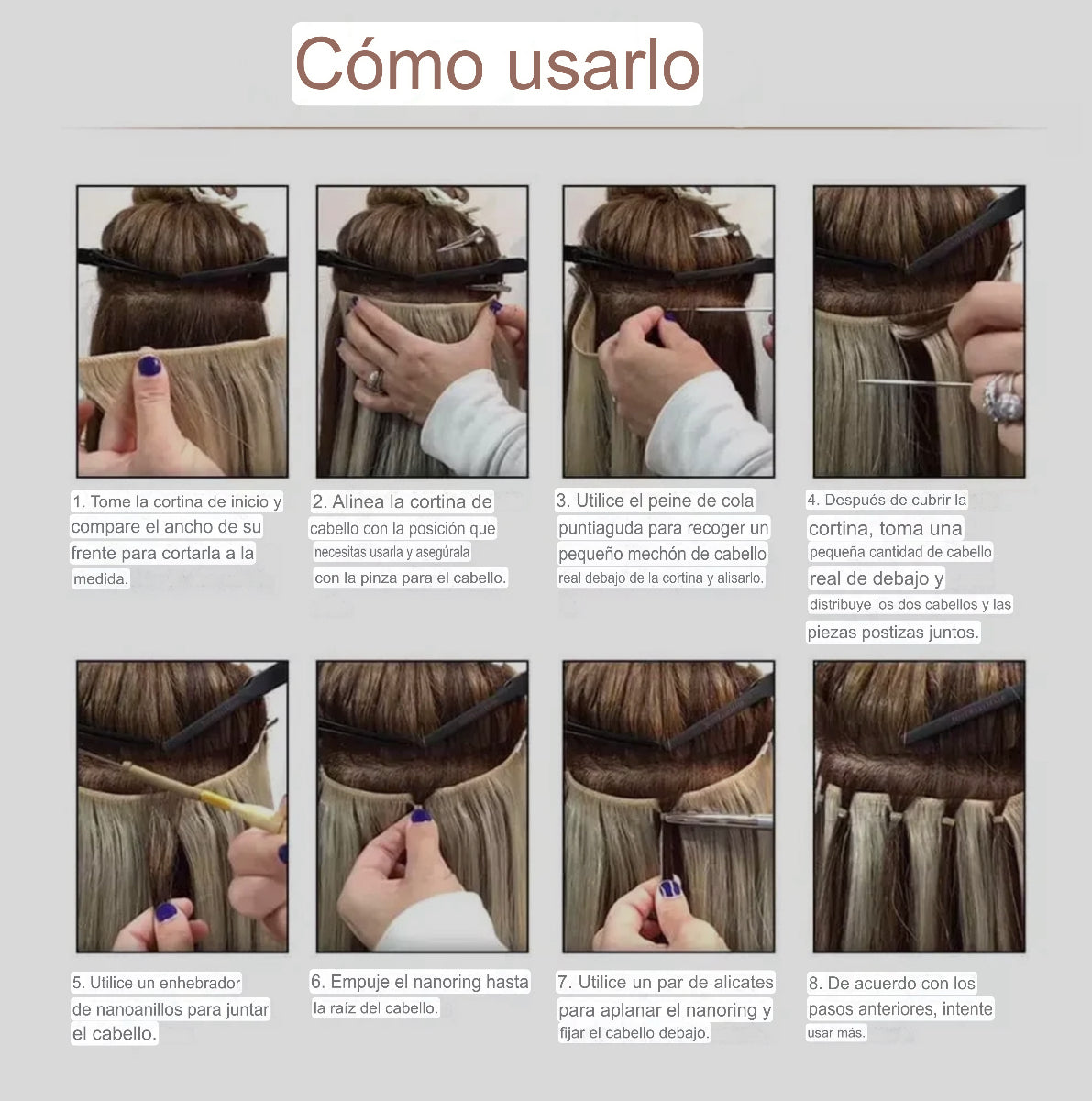 Cómo usarlo

1. Tome la cortina de inicio y compare el ancho de su frente para cortarla a la medida.

2. Alinea la cortina de cabello con la posición que necesitas usarla y asegúrala con la pinza para el cabello.

3. Utilice el peine de cola puntiaguda para recoger un pequeño mechón de cabello real debajo de la cortina y alisarlo.

4. Después de cubrir la cortina, toma una pequeña cantidad de cabello real de debajo y distribuye los dos cabellos y las piezas postizas juntos.

5. Utilice un enhebrador de nanoanillos para juntar el cabello.

6. Empuje el nanoring hasta la raíz del cabello.

7. Utilice un par de alicates para aplanar el nanoring y fijar el cabello debajo.

8. De acuerdo con los pasos anteriores, intente usar más.